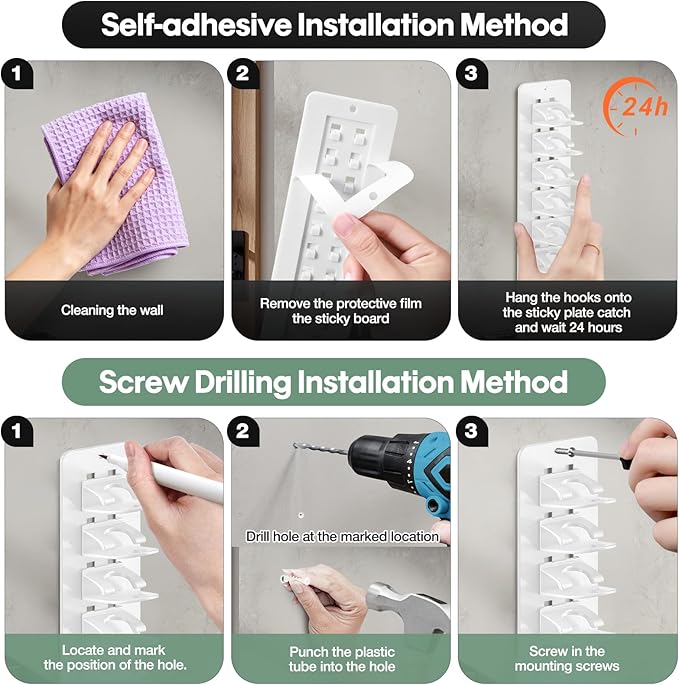 Self-adhesive Installation Method

1

Cleaning the wall

2

Remove the protective film the sticky board

3

24h

Hang the hooks onto the sticky plate catch and wait 24 hours

Screw Drilling Installation Method

1

Locate and mark the position of the hole.

2

Drill hole at the marked location

Punch the plastic tube into the hole

3

Screw in the mounting screws