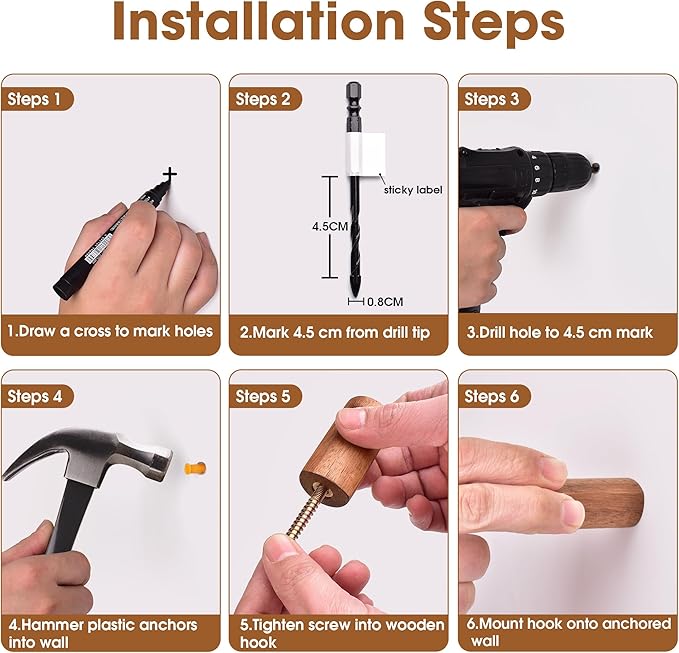 Installation Steps

Steps 1

1.Draw a cross to mark holes

Steps 2

sticky label

4.5CM

0.8CM

2.Mark 4.5 cm from drill tip

Steps 3

3.Drill hole to 4.5 cm mark

Steps 4

4.Hammer plastic anchors into wall

Steps 5

5.Tighten screw into wooden hook

Steps 6

6.Mount hook onto anchored wall