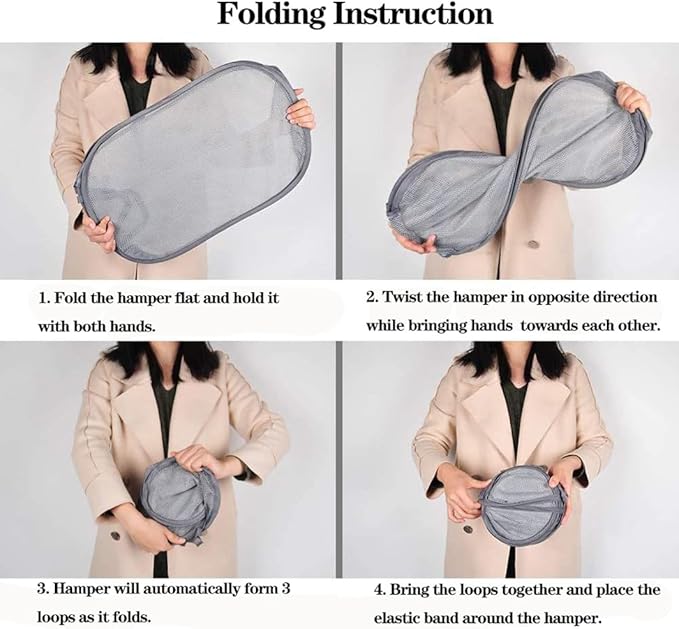 Folding Instruction

1. Fold the hamper flat and hold it with both hands.

2. Twist the hamper in opposite direction while bringing hands towards each other.

3. Hamper will automatically form 3 loops as it folds.

4. Bring the loops together and place the elastic band around the hamper.