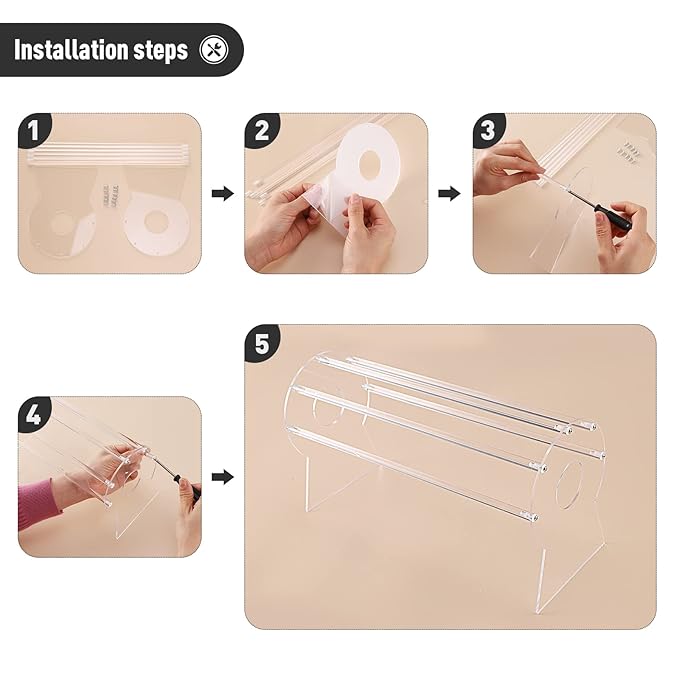 Installation steps

1

2

3

4

5