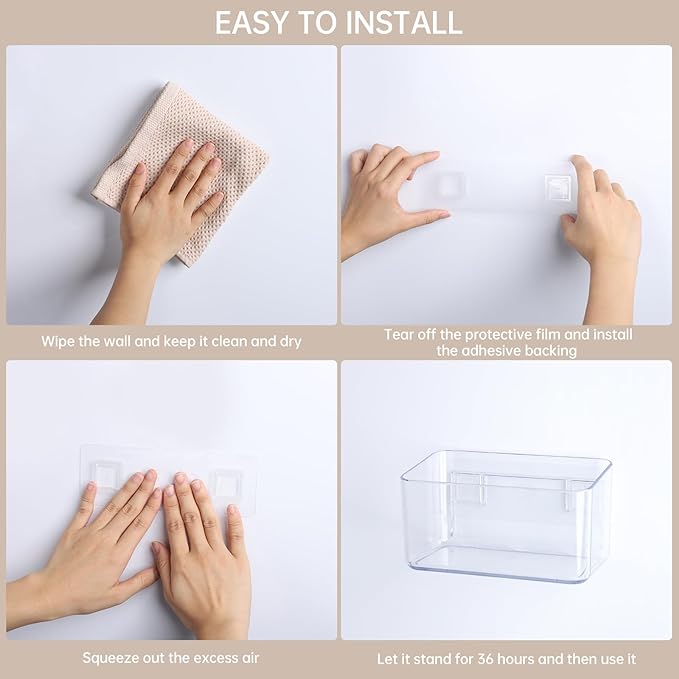 EASY TO INSTALL

Wipe the wall and keep it clean and dry

Tear off the protective film and install the adhesive backing

Squeeze out the excess air

Let it stand for 36 hours and then use it