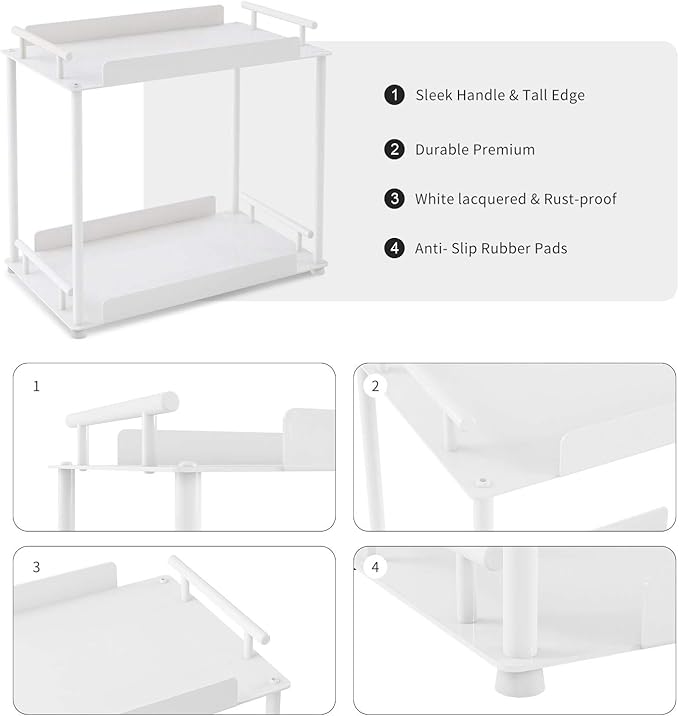 1 Sleek Handle & Tall Edge

2 Durable Premium

3 White lacquered & Rust-proof

4 Anti- Slip Rubber Pads

1

2

3

4