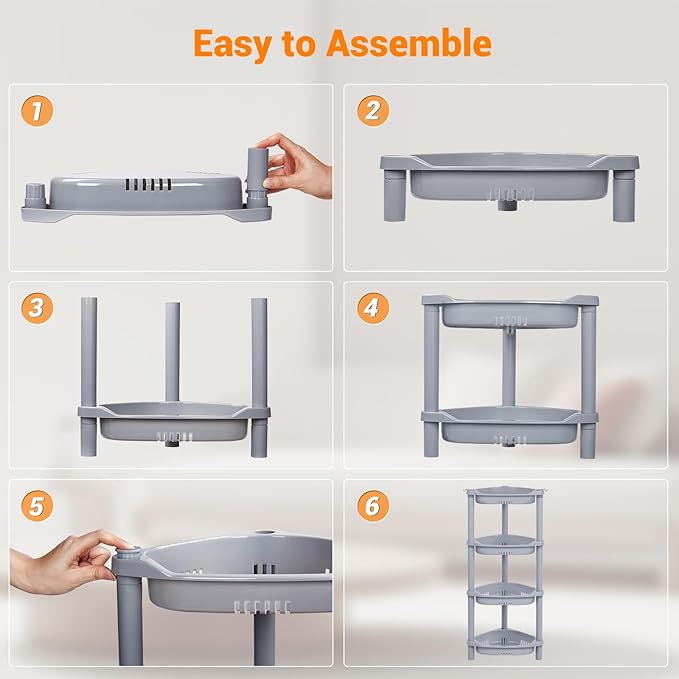 Easy to Assemble

1

2

3

4

5

6