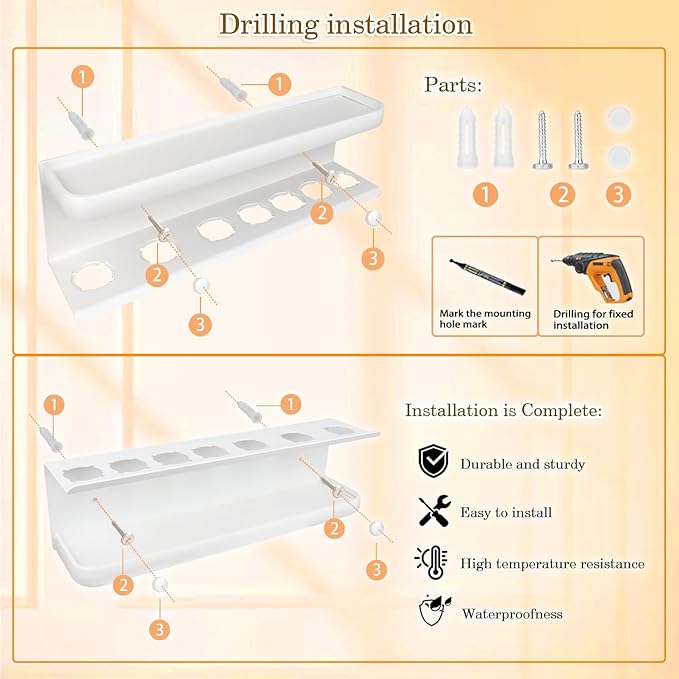 Drilling installation

1
1
2
2
3
3

Parts:

1
2
3

Mark the mounting hole mark

Drilling for fixed installation

1
1
2
2
3
3

Installation is Complete:

Durable and sturdy

Easy to install

High temperature resistance

Waterproofness