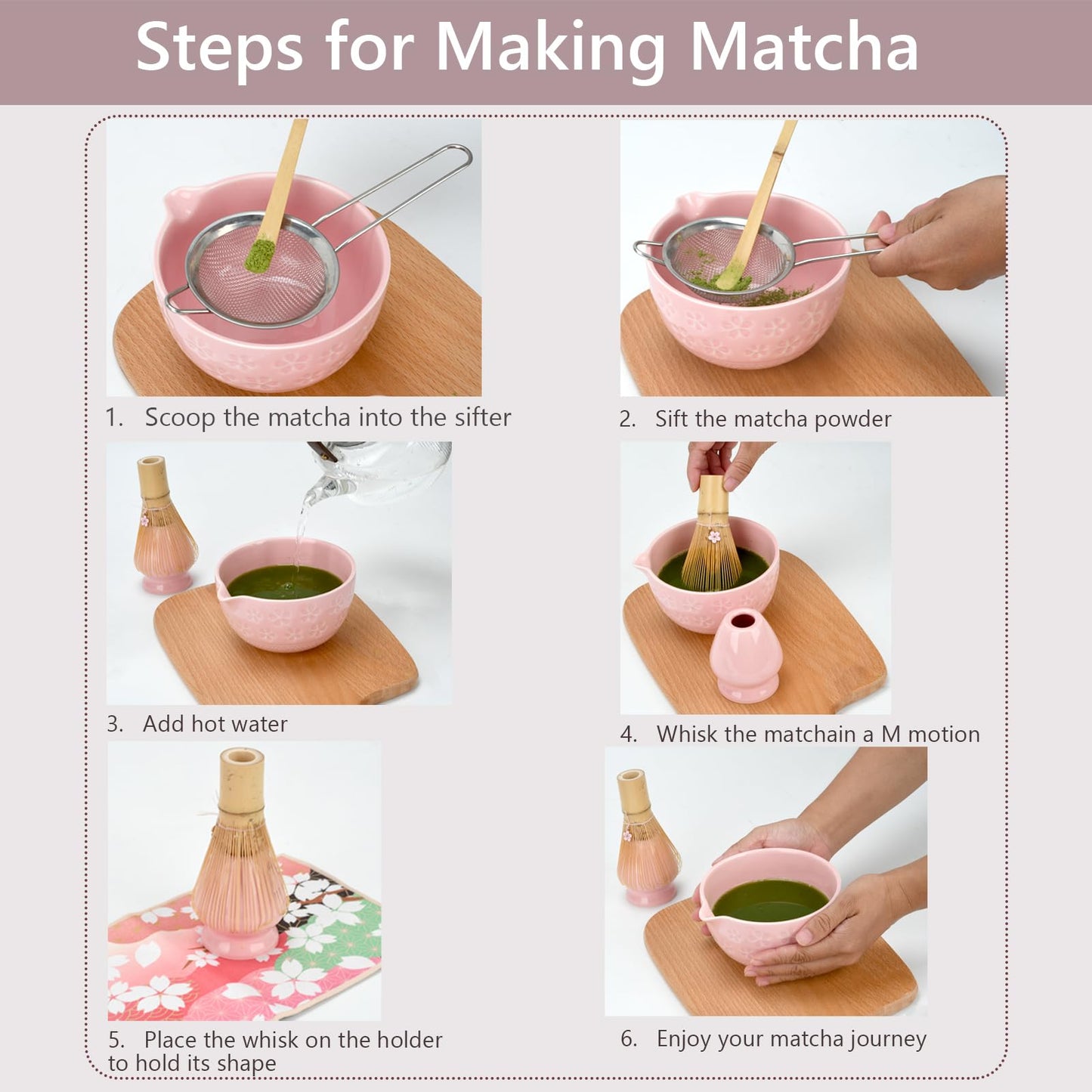 Steps for Making Matcha

1. Scoop the matcha into the sifter

2. Sift the matcha powder

3. Add hot water

4. Whisk the matchain a M motion

5. Place the whisk on the holder to hold its shape

6. Enjoy your matcha journey