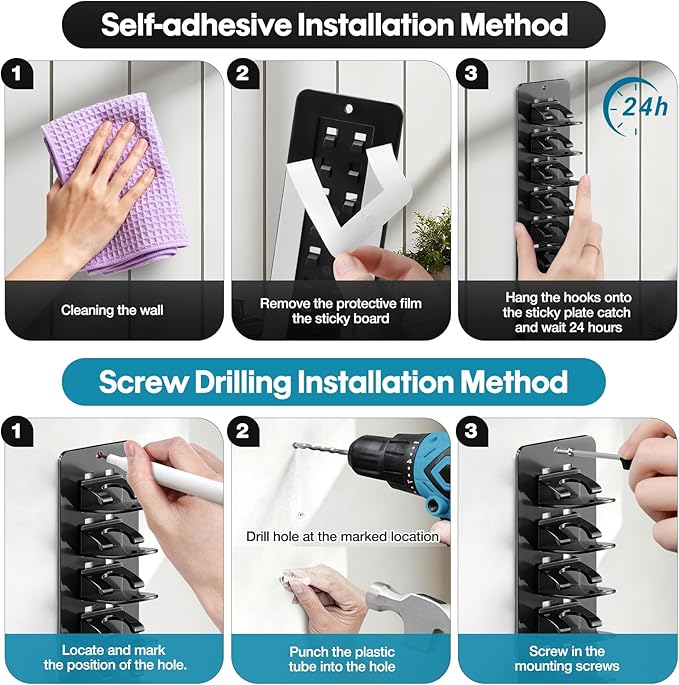 Self-adhesive Installation Method

1

Cleaning the wall

2

Remove the protective film the sticky board

3

24h

Hang the hooks onto the sticky plate catch and wait 24 hours

Screw Drilling Installation Method

1

Locate and mark the position of the hole.

2

Drill hole at the marked location

Punch the plastic tube into the hole

3

Screw in the mounting screws