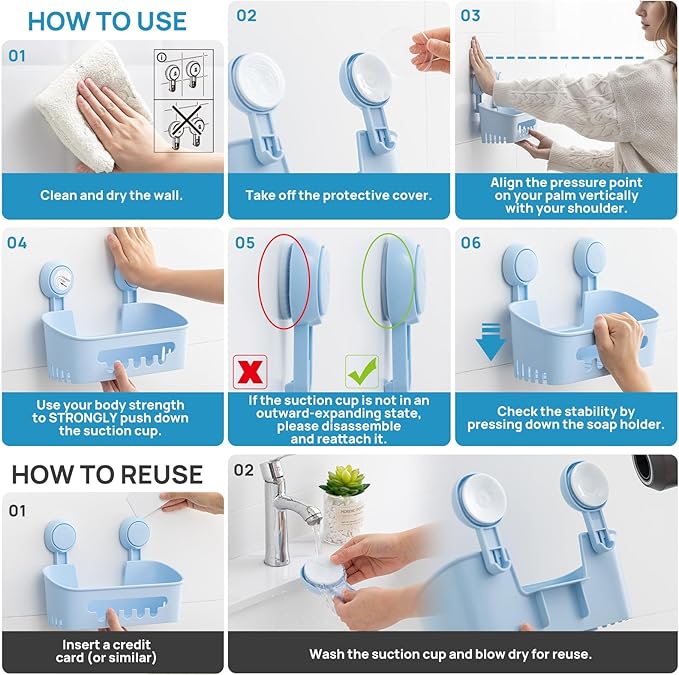 HOW TO USE

01

Clean and dry the wall.

02

Take off the protective cover.

03

Align the pressure point on your palm vertically with your shoulder.

04

Use your body strength to STRONGLY push down the suction cup.

05

If the suction cup is not in an outward-expanding state, please disassemble and reattach it.

06

Check the stability by pressing down the soap holder.

HOW TO REUSE

01

Insert a credit card (or similar)

02

Wash the suction cup and blow dry for reuse.