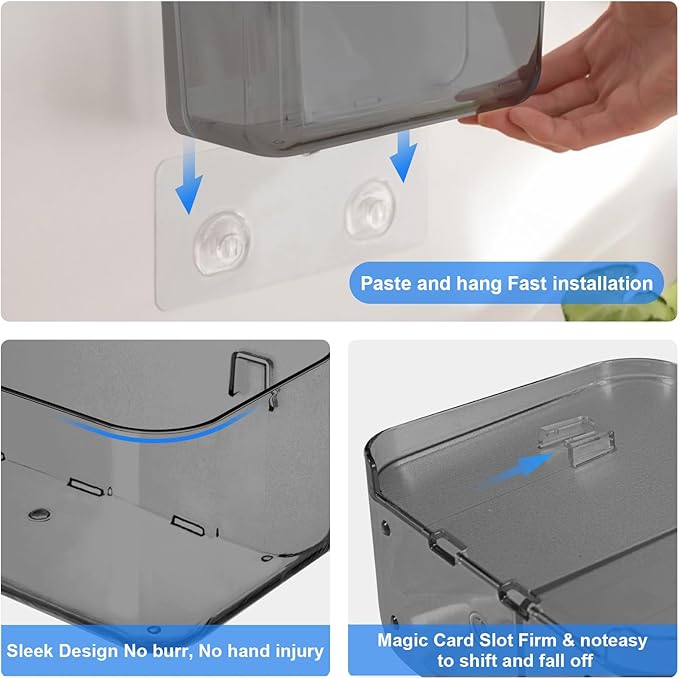 Paste and hang Fast installation

Sleek Design No burr, No hand injury

Magic Card Slot Firm & noteasy to shift and fall off