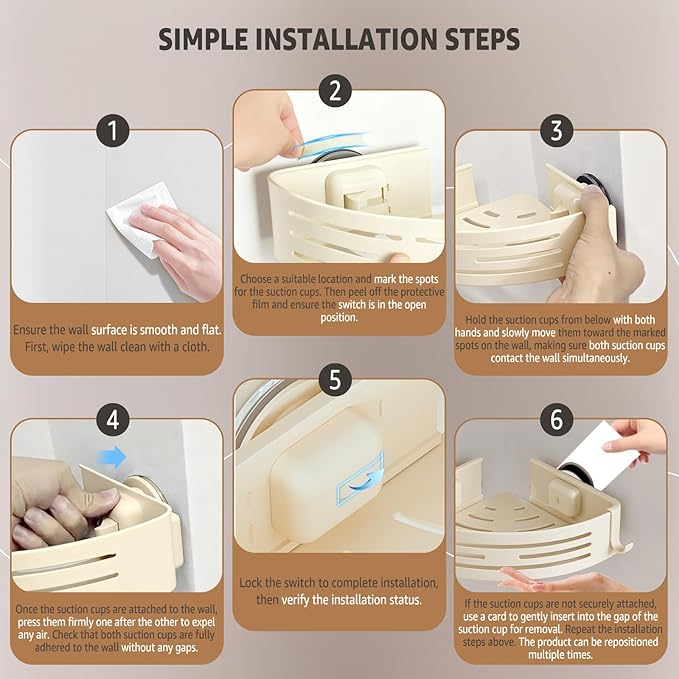 SIMPLE INSTALLATION STEPS

1

Ensure the wall surface is smooth and flat. First, wipe the wall clean with a cloth.

2

Choose a suitable location and mark the spots for the suction cups. Then peel off the protective film and ensure the switch is in the open position.

3

Hold the suction cups from below with both hands and slowly move them toward the marked spots on the wall, making sure both suction cups contact the wall simultaneously.

4

Once the suction cups are attached to the wall, press them firmly one after the other to expel any air. Check that both suction cups are fully adhered to the wall without any gaps.

5

Lock the switch to complete installation, then verify the installation status.

6

If the suction cups are not securely attached, use a card to gently insert into the gap of the suction cup for removal. Repeat the installation steps above. The product can be repositioned multiple times.