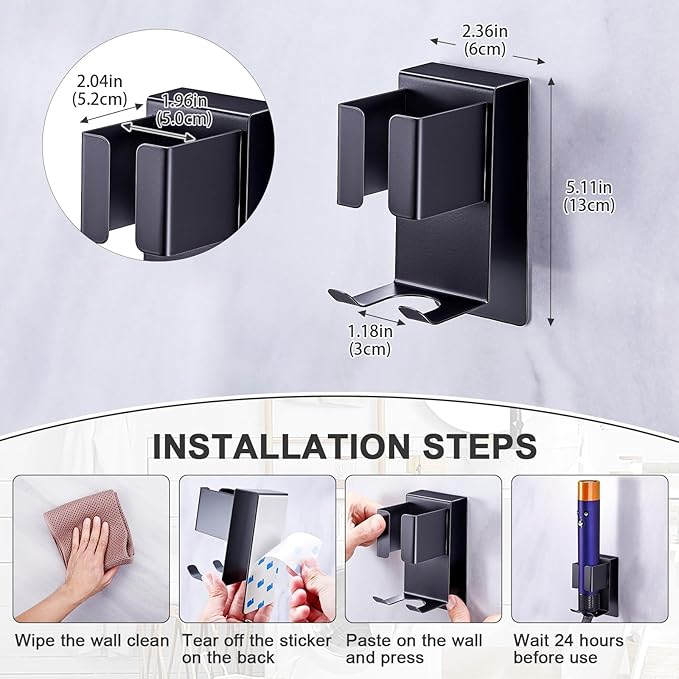 2.04in
(5.2cm)

1.96in
(5.0cm)

2.36in
(6cm)

5.11in
(13cm)

1.18in
(3cm)

INSTALLATION STEPS

Wipe the wall clean

Tear off the sticker on the back

Paste on the wall and press

Wait 24 hours before use