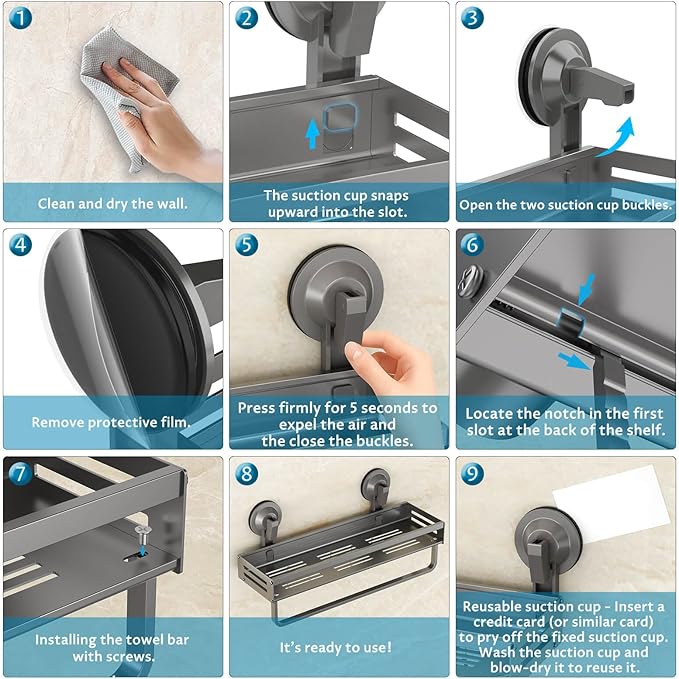 1
Clean and dry the wall.

2
The suction cup snaps upward into the slot.

3
Open the two suction cup buckles.

4
Remove protective film.

5
Press firmly for 5 seconds to expel the air and the close the buckles.

6
Locate the notch in the first slot at the back of the shelf.

7
Installing the towel bar with screws.

8
It's ready to use!

9
Reusable suction cup - Insert a credit card (or similar card) to pry off the fixed suction cup. Wash the suction cup and blow-dry it to reuse it.