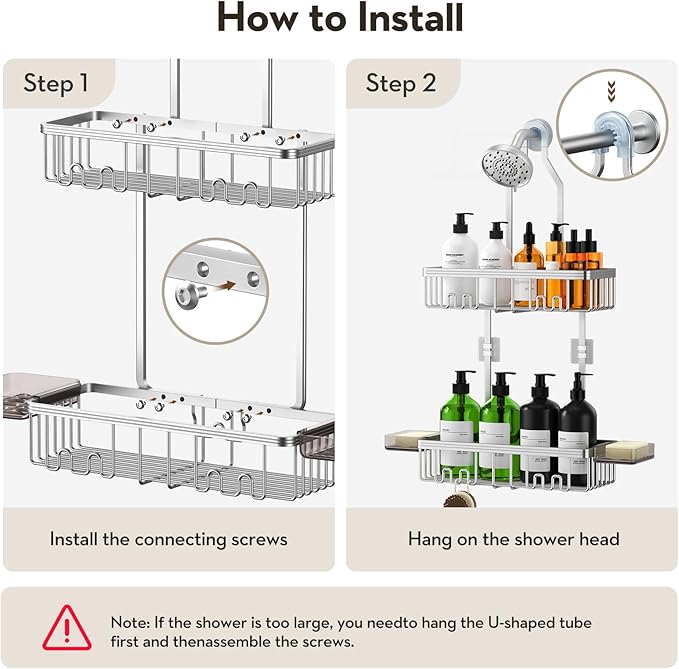 How to Install

Step 1

Install the connecting screws

Step 2

Hang on the shower head

Note: If the shower is too large, you needto hang the U-shaped tube first and thenassemble the screws.