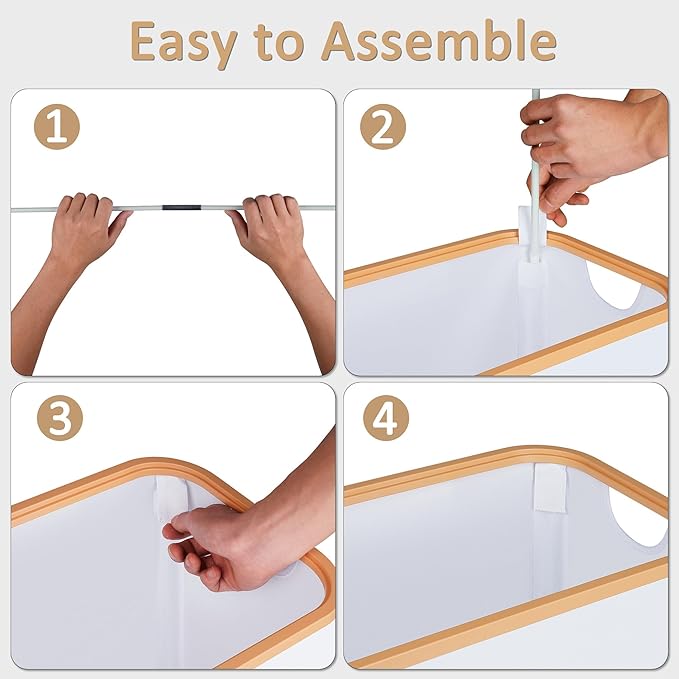 Easy to Assemble

1

2

3

4