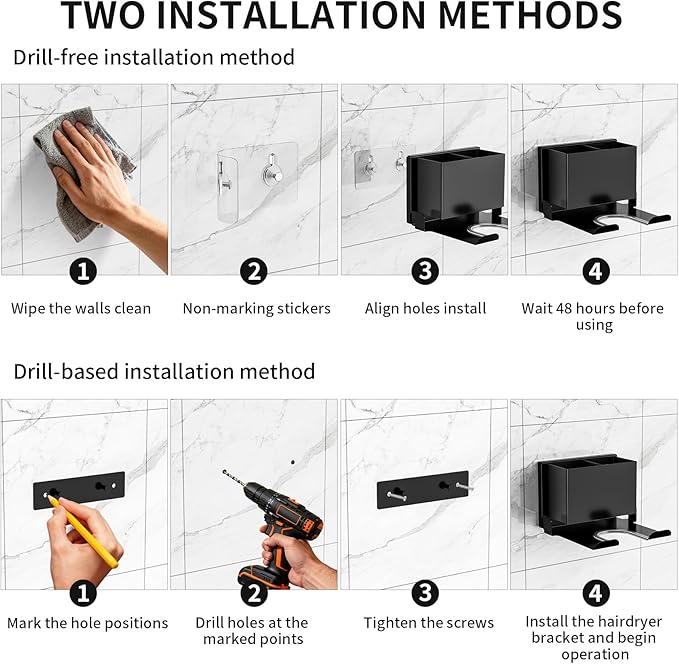 TWO INSTALLATION METHODS

Drill-free installation method

1
Wipe the walls clean

2
Non-marking stickers

3
Align holes install

4
Wait 48 hours before using

Drill-based installation method

1
Mark the hole positions

2
Drill holes at the marked points

3
Tighten the screws

4
Install the hairdryer bracket and begin operation