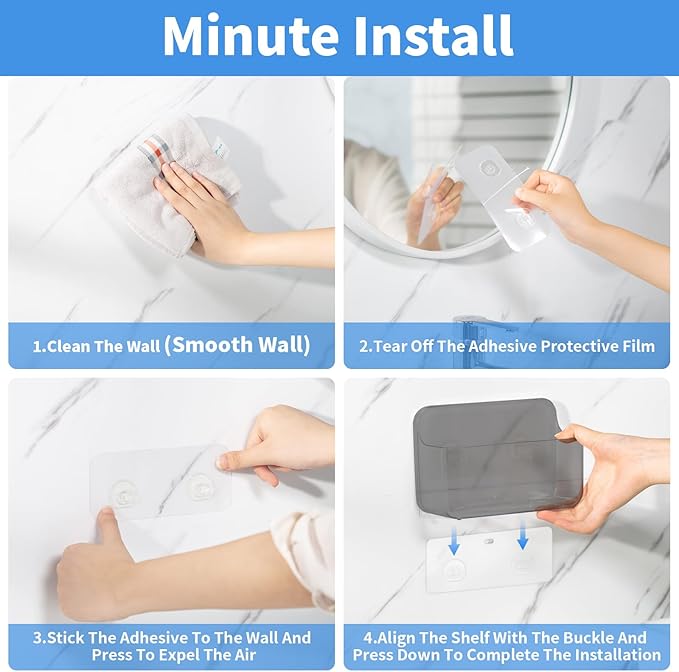 Minute Install

1.Clean The Wall (Smooth Wall)

2.Tear Off The Adhesive Protective Film

3.Stick The Adhesive To The Wall And Press To Expel The Air

4.Align The Shelf With The Buckle And Press Down To Complete The Installation