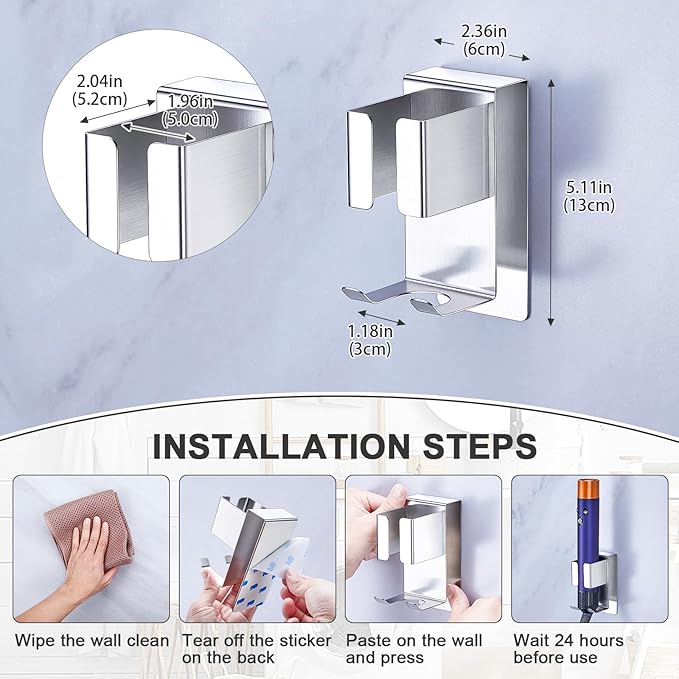 2.04in
(5.2cm)

1.96in
(5.0cm)

2.36in
(6cm)

5.11in
(13cm)

1.18in
(3cm)

INSTALLATION STEPS

Wipe the wall clean

Tear off the sticker on the back

Paste on the wall and press

Wait 24 hours before use