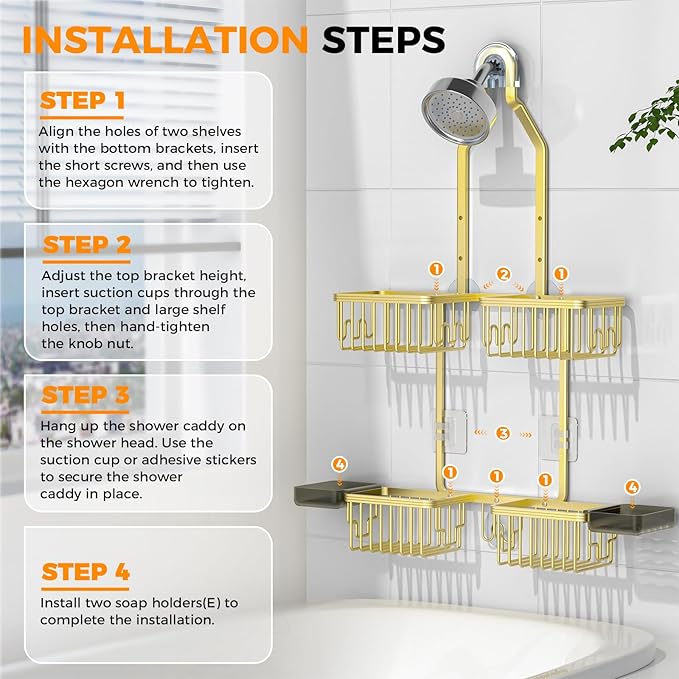 INSTALLATION STEPS

STEP 1
Align the holes of two shelves with the bottom brackets, insert the short screws, and then use the hexagon wrench to tighten.

STEP 2
Adjust the top bracket height, insert suction cups through the top bracket and large shelf holes, then hand-tighten the knob nut.

STEP 3
Hang up the shower caddy on the shower head. Use the suction cup or adhesive stickers to secure the shower caddy in place.

STEP 4
Install two soap holders(E) to complete the installation.

1
2
1
3
4
1
1
1
4