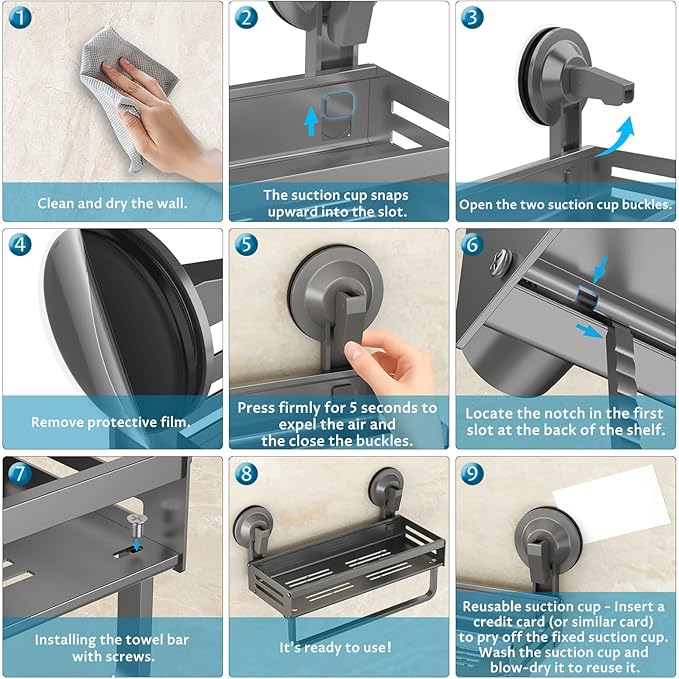 1
Clean and dry the wall.

2
The suction cup snaps upward into the slot.

3
Open the two suction cup buckles.

4
Remove protective film.

5
Press firmly for 5 seconds to expel the air and the close the buckles.

6
Locate the notch in the first slot at the back of the shelf.

7
Installing the towel bar with screws.

8
It's ready to use!

9
Reusable suction cup - Insert a credit card (or similar card) to pry off the fixed suction cup. Wash the suction cup and blow-dry it to reuse it.