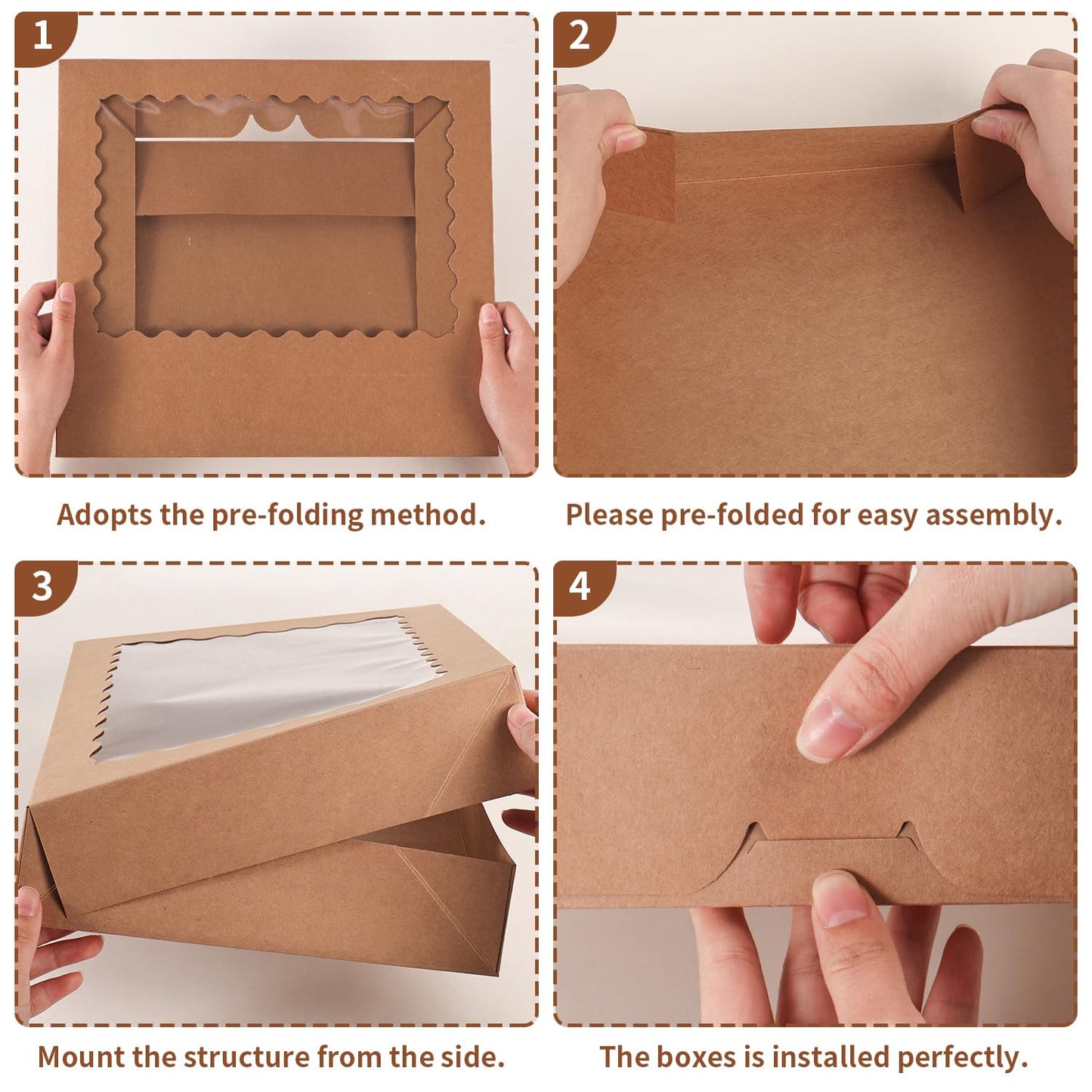 1

Adopts the pre-folding method.

2

Please pre-folded for easy assembly.

3

Mount the structure from the side.

4

The boxes is installed perfectly.