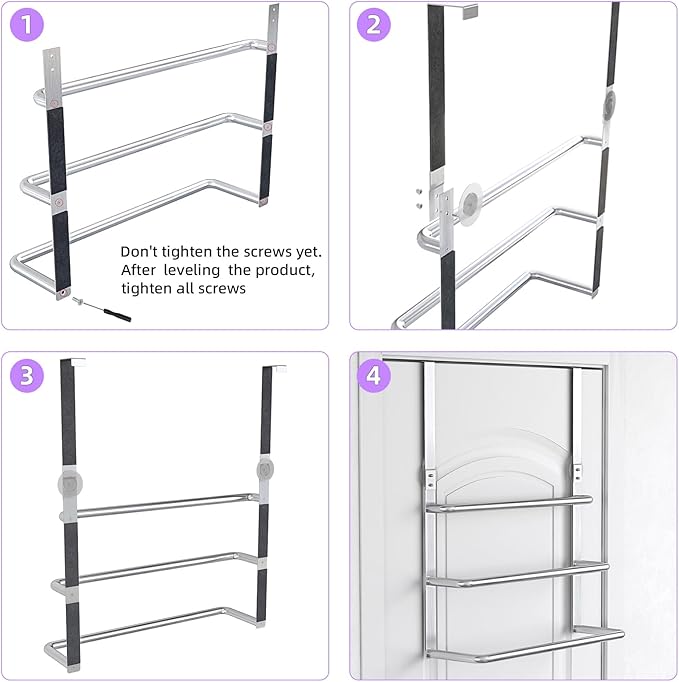 1

Don't tighten the screws yet. After leveling the product, tighten all screws

2

3

4