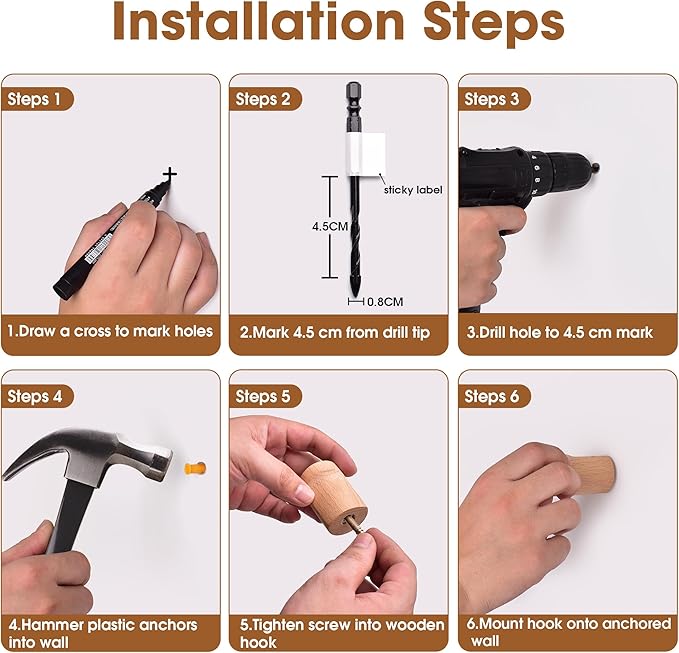 Installation Steps

Steps 1

1.Draw a cross to mark holes

Steps 2

sticky label

4.5CM

0.8CM

2.Mark 4.5 cm from drill tip

Steps 3

3.Drill hole to 4.5 cm mark

Steps 4

4.Hammer plastic anchors into wall

Steps 5

5.Tighten screw into wooden hook

Steps 6

6.Mount hook onto anchored wall