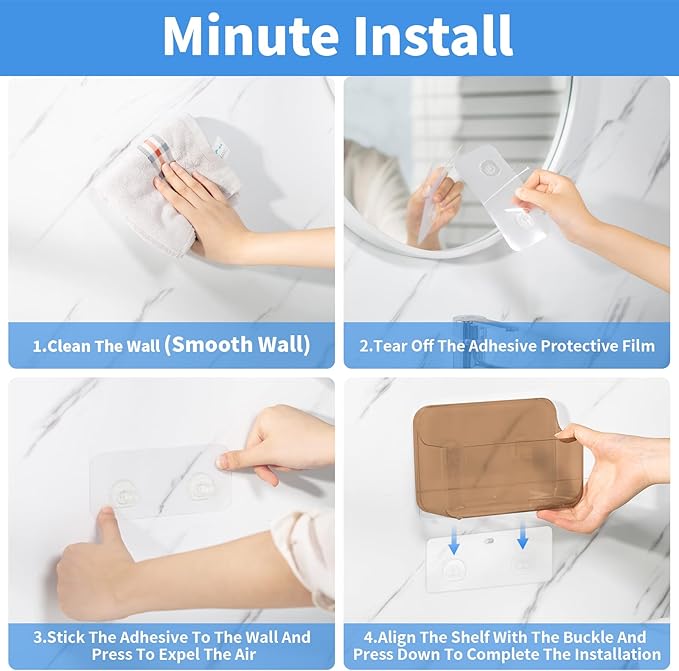 Minute Install

1.Clean The Wall (Smooth Wall)

2.Tear Off The Adhesive Protective Film

3.Stick The Adhesive To The Wall And Press To Expel The Air

4.Align The Shelf With The Buckle And Press Down To Complete The Installation