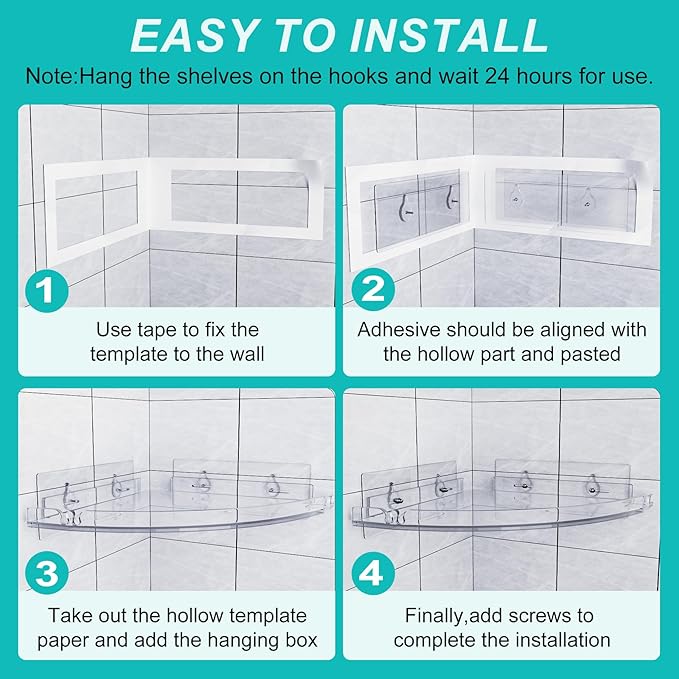 EASY TO INSTALL

Note:Hang the shelves on the hooks and wait 24 hours for use.

1

Use tape to fix the template to the wall

2

Adhesive should be aligned with the hollow part and pasted

3

Take out the hollow template paper and add the hanging box

4

Finally,add screws to complete the installation