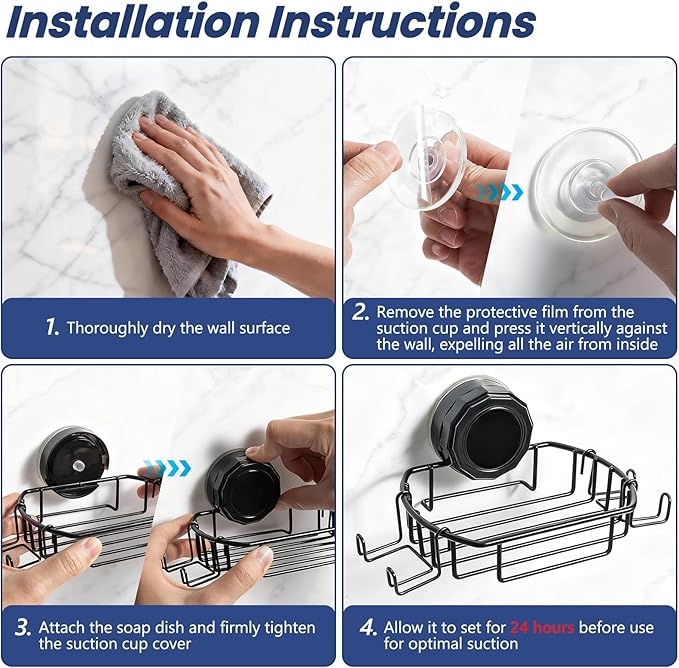 Installation Instructions

1. Thoroughly dry the wall surface

2. Remove the protective film from the suction cup and press it vertically against the wall, expelling all the air from inside

3. Attach the soap dish and firmly tighten the suction cup cover

4. Allow it to set for 24 hours before use for optimal suction