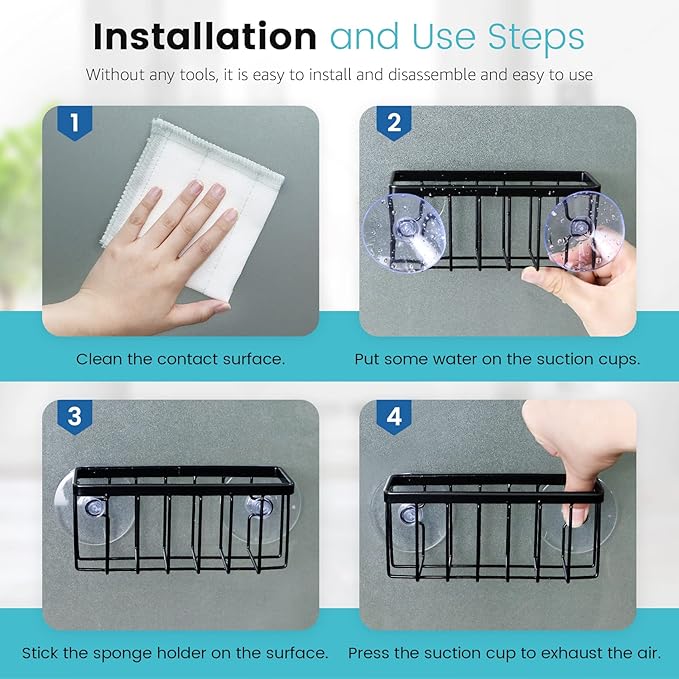 Installation and Use Steps

Without any tools, it is easy to install and disassemble and easy to use

1

Clean the contact surface.

2

Put some water on the suction cups.

3

Stick the sponge holder on the surface.

4

Press the suction cup to exhaust the air.