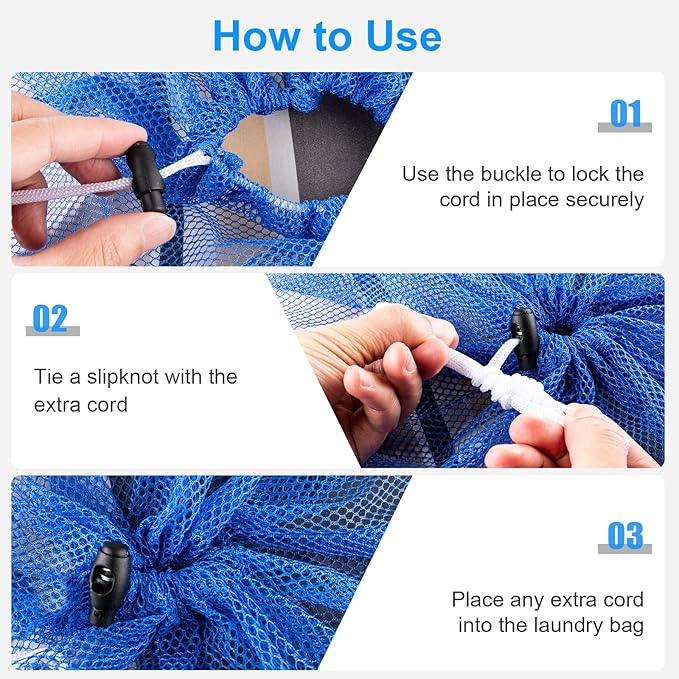 How to Use

01

Use the buckle to lock the cord in place securely

02

Tie a slipknot with the extra cord

03

Place any extra cord into the laundry bag