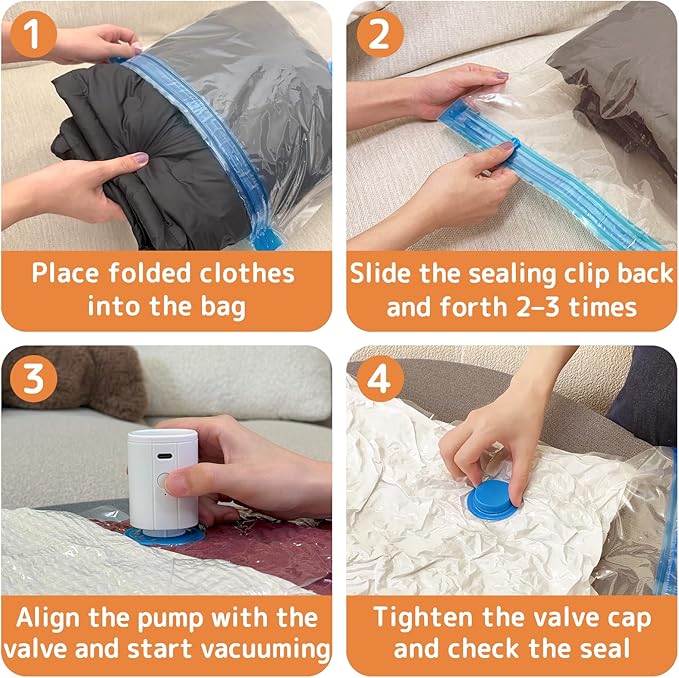 1

Place folded clothes into the bag

2

Slide the sealing clip back and forth 2–3 times

3

Align the pump with the valve and start vacuuming

4

Tighten the valve cap and check the seal