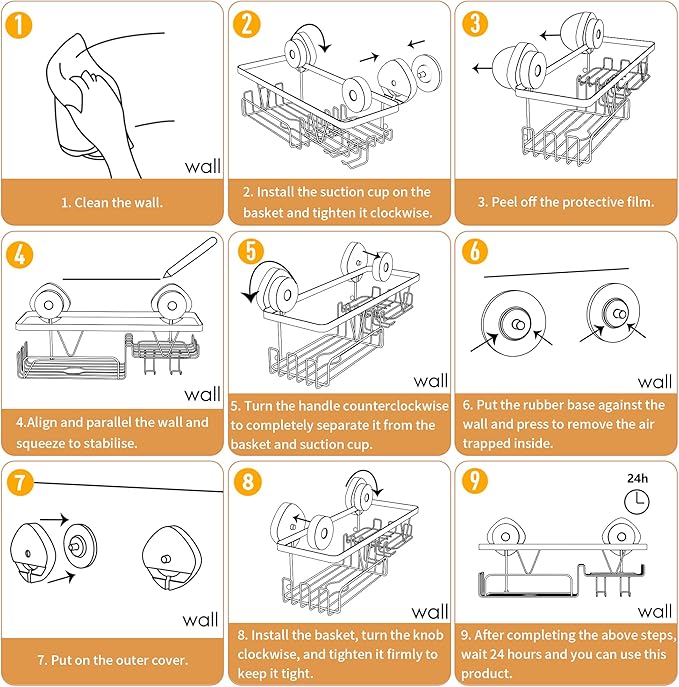 1

wall

1. Clean the wall.

2

2. Install the suction cup on the basket and tighten it clockwise.

3

3. Peel off the protective film.

4

wall

4.Align and parallel the wall and squeeze to stabilise.

5

wall

5. Turn the handle counterclockwise to completely separate it from the basket and suction cup.

6

wall

6. Put the rubber base against the wall and press to remove the air trapped inside.

7

wall

7. Put on the outer cover.

8

wall

8. Install the basket, turn the knob clockwise, and tighten it firmly to keep it tight.

9

24h

wall

9. After completing the above steps, wait 24 hours and you can use this product.