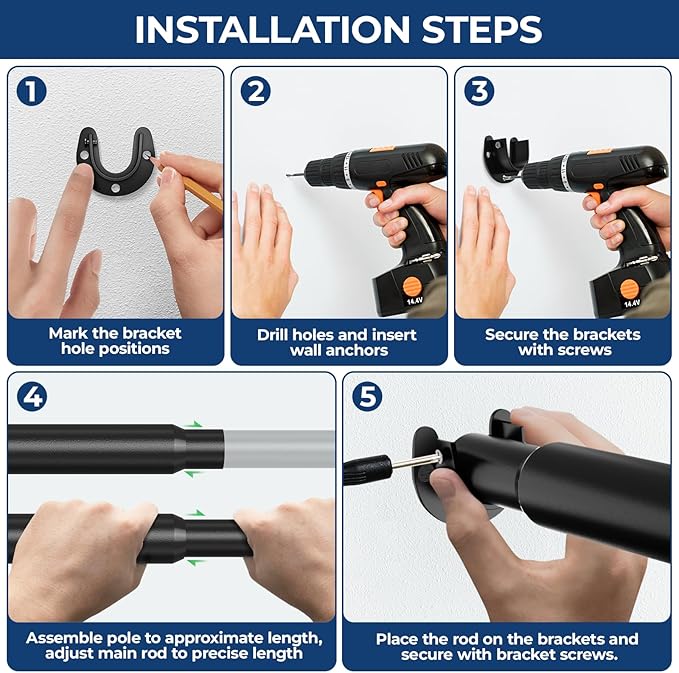 INSTALLATION STEPS

1

Mark the bracket hole positions

2

14.4V

Drill holes and insert wall anchors

3

14.4V

Secure the brackets with screws

4

Assemble pole to approximate length, adjust main rod to precise length

5

Place the rod on the brackets and secure with bracket screws.