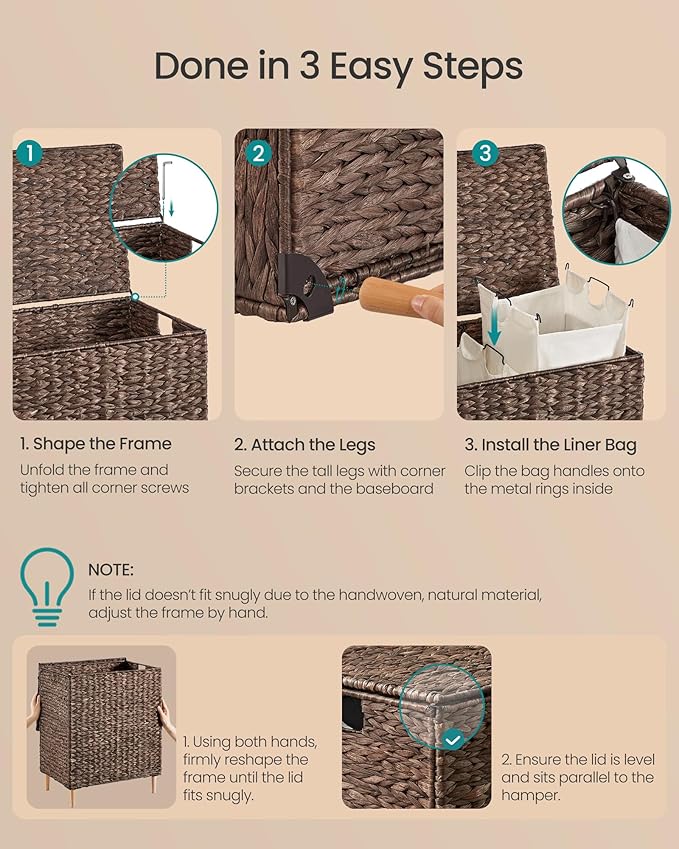 Done in 3 Easy Steps

1

2

3

1. Shape the Frame
Unfold the frame and tighten all corner screws

2. Attach the Legs
Secure the tall legs with corner brackets and the baseboard

3. Install the Liner Bag
Clip the bag handles onto the metal rings inside

NOTE:
If the lid doesn't fit snugly due to the handwoven, natural material, adjust the frame by hand.

1. Using both hands, firmly reshape the frame until the lid fits snugly.

2. Ensure the lid is level and sits parallel to the hamper.