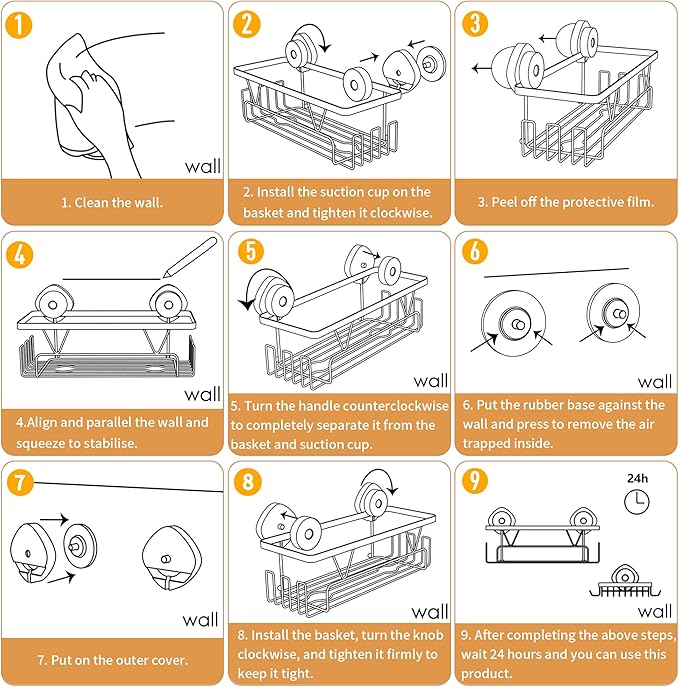 1

wall

1. Clean the wall.

2

2. Install the suction cup on the basket and tighten it clockwise.

3

3. Peel off the protective film.

4

wall

4.Align and parallel the wall and squeeze to stabilise.

5

wall

5. Turn the handle counterclockwise to completely separate it from the basket and suction cup.

6

wall

6. Put the rubber base against the wall and press to remove the air trapped inside.

7

wall

7. Put on the outer cover.

8

wall

8. Install the basket, turn the knob clockwise, and tighten it firmly to keep it tight.

9

24h

wall

9. After completing the above steps, wait 24 hours and you can use this product.