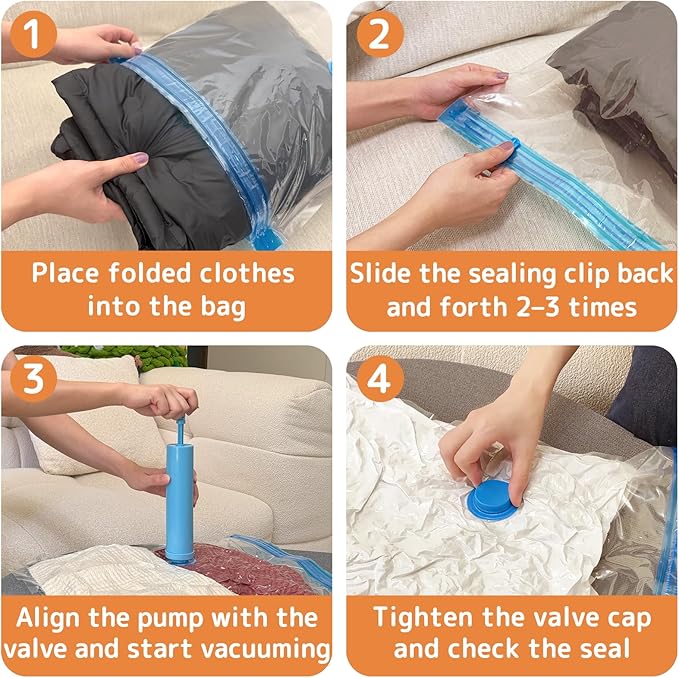 1

Place folded clothes into the bag

2

Slide the sealing clip back and forth 2–3 times

3

Align the pump with the valve and start vacuuming

4

Tighten the valve cap and check the seal