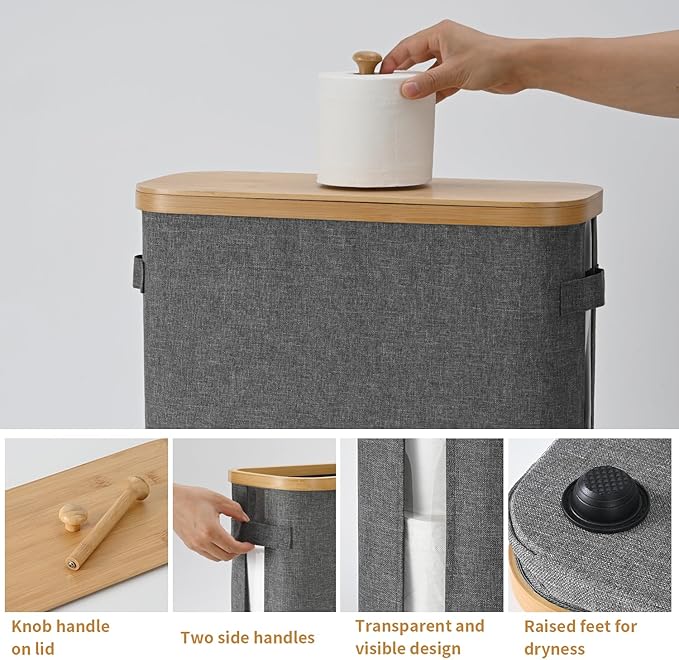 Knob handle on lid

Two side handles

Transparent and visible design

Raised feet for dryness